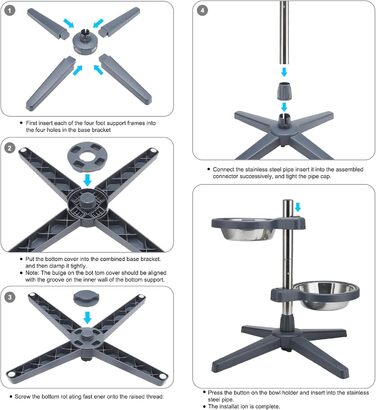 1

• First insert each of the four foot support frames into the four holes in the base bracket

2

• Put the bottom cover into the combined base bracket, and then clamp it tightly.
• Note: The bulge on the bot tom cover should be aligned with the groove on the inner wall of the bottom support.

3

• Screw the bottom rot ating fast ener onto the raised thread.

4

• Connect the stainless steel pipe insert it into the assembled connector successively, and tight the pipe cap.

• Press the button on the bowl holder and insert into the stainless steel pipe.
• The installat ion is complete.