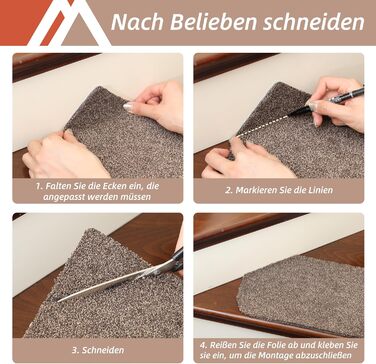 Nach Belieben schneiden

1. Falten Sie die Ecken ein, die angepasst werden müssen

2. Markieren Sie die Linien

3. Schneiden

4. Reißen Sie die Folie ab und kleben Sie sie ein, um die Montage abzuschließen