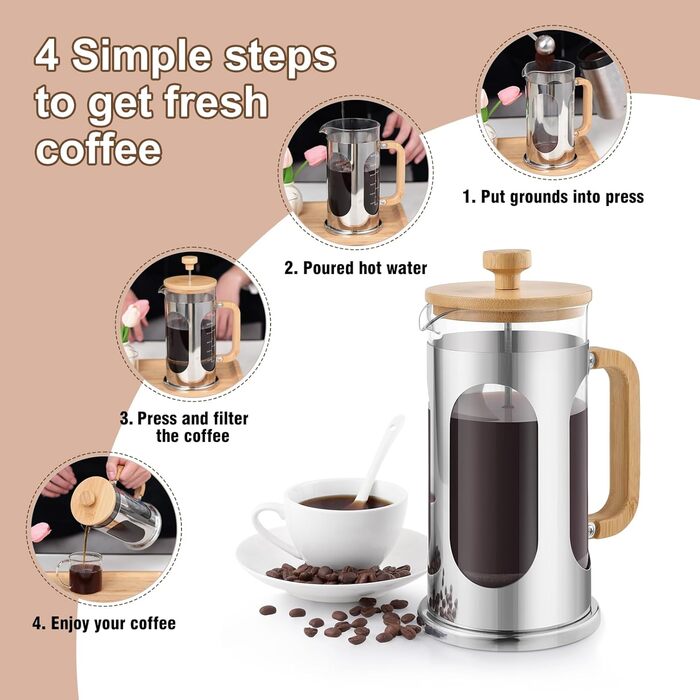 4 Simple steps to get fresh coffee

1. Put grounds into press

2. Poured hot water

3. Press and filter the coffee

4. Enjoy your coffee