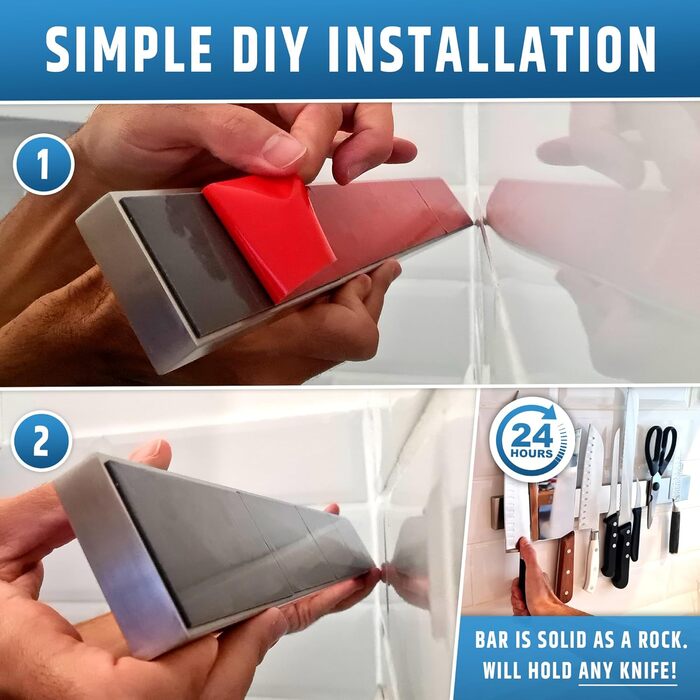 SIMPLE DIY INSTALLATION

1

2

24 HOURS

BAR IS SOLID AS A ROCK. WILL HOLD ANY KNIFE!