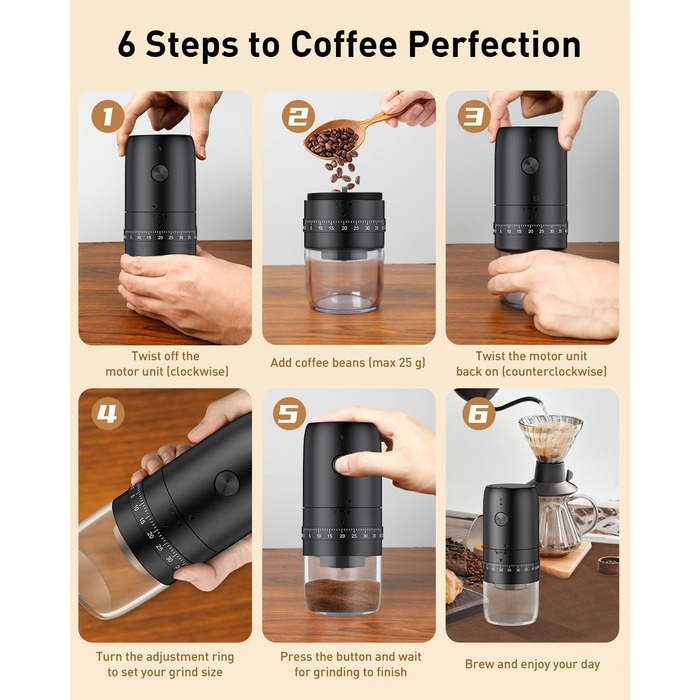 6 Steps to Coffee Perfection

1

5 10 15 20 25 30 35

Twist off the motor unit (clockwise)

2

5 10 15 20 25 30 35

Add coffee beans (max 25 g)

3

5 10 15 20 25 30 35

Twist the motor unit back on (counterclockwise)

4

5 10 15 20 25 30

Turn the adjustment ring to set your grind size

5

5 10 15 20 25 30 35

Press the button and wait for grinding to finish

6

Brew and enjoy your day