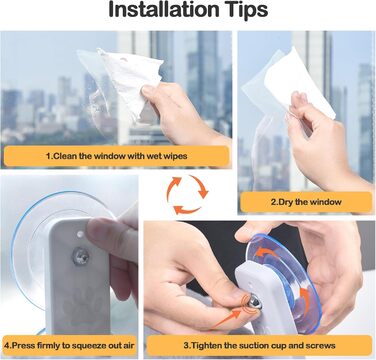 Installation Tips

1.Clean the window with wet wipes

2.Dry the window

4.Press firmly to squeeze out air

3.Tighten the suction cup and screws