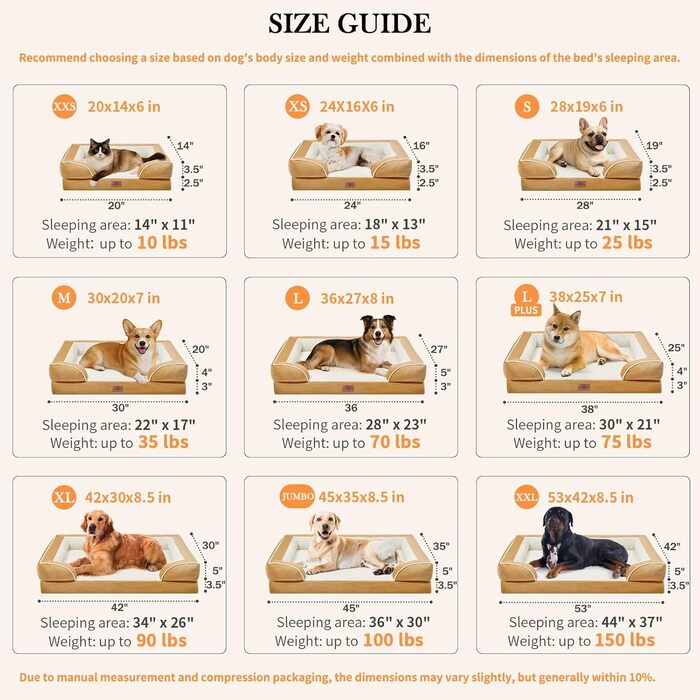 SIZE GUIDE

Recommend choosing a size based on dog's body size and weight combined with the dimensions of the bed's sleeping area.

XXS 20x14x6 in
14"
3.5"
2.5"
20"
Sleeping area: 14" x 11"
Weight: up to 10 lbs

XS 24X16X6 in
16"
3.5"
2.5"
24"
Sleeping area: 18" x 13"
Weight: up to 15 lbs

S 28x19x6 in
19"
3.5"
2.5"
28"
Sleeping area: 21" x 15"
Weight: up to 25 lbs

M 30x20x7 in
20"
4"
3"
30"
Sleeping area: 22" x 17"
Weight: up to 35 lbs

L 36x27x8 in
27"
5"
3"
36
Sleeping area: 28" x 23"
Weight: up to 70 lbs

L PLUS 38x25x7 in
25"
4"
3"
38"
Sleeping area: 30" x 21"
Weight: up to 75 lbs

XL 42x30x8.5 in
30"
5"
3.5"
42"
Sleeping area: 34" x 26"
Weight: up to 90 lbs

JUMBO 45x35x8.5 in
35"
5"
3.5"
45"
Sleeping area: 36" x 30"
Weight: up to 100 lbs

XXL 53x42x8.5 in
42"
5"
3.5"
53"
Sleeping area: 44" x 37"
Weight: up to 150 lbs

Due to manual measurement and compression packaging, the dimensions may vary slightly, but generally within 10%.