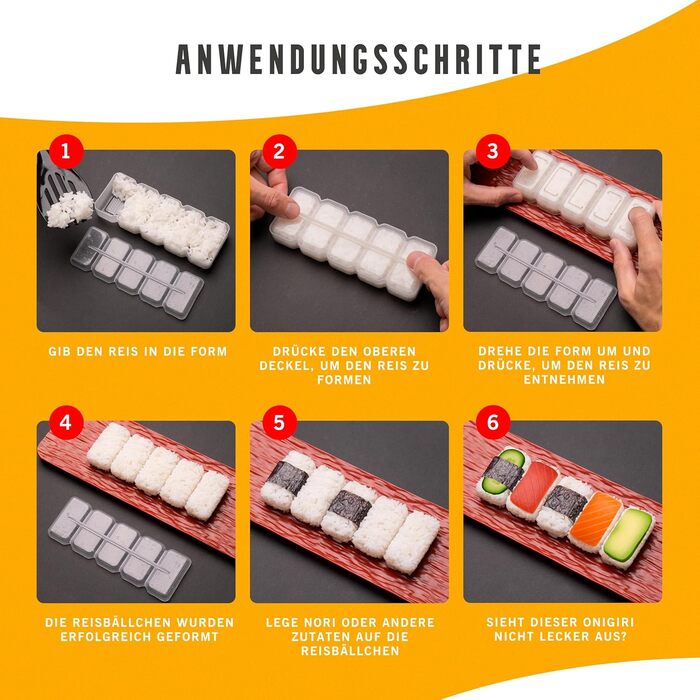 ANWENDUNGSSCHRITTE

1

GIB DEN REIS IN DIE FORM

2

DRÜCKE DEN OBEREN DECKEL, UM DEN REIS ZU FORMEN

3

DREHE DIE FORM UM UND DRÜCKE, UM DEN REIS ZU ENTNEHMEN

4

DIE REISBÄLLCHEN WURDEN ERFOLGREICH GEFORMT

5

LEGE NORI ODER ANDERE ZUTATEN AUF DIE REISBÄLLCHEN

6

SIEHT DIESER ONIGIRI NICHT LECKER AUS?