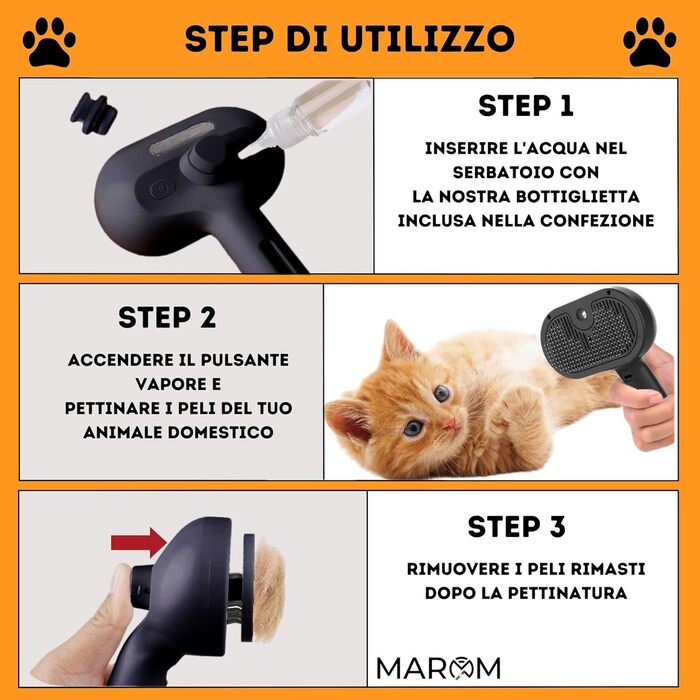 STEP DI UTILIZZO

STEP 1

INSERIRE L'ACQUA NEL SERBATOIO CON LA NOSTRA BOTTIGLIETTA INCLUSA NELLA CONFEZIONE

STEP 2

ACCENDERE IL PULSANTE VAPORE E PETTINARE I PELI DEL TUO ANIMALE DOMESTICO

STEP 3

RIMUOVERE I PELI RIMASTI DOPO LA PETTINATURA

MAROM