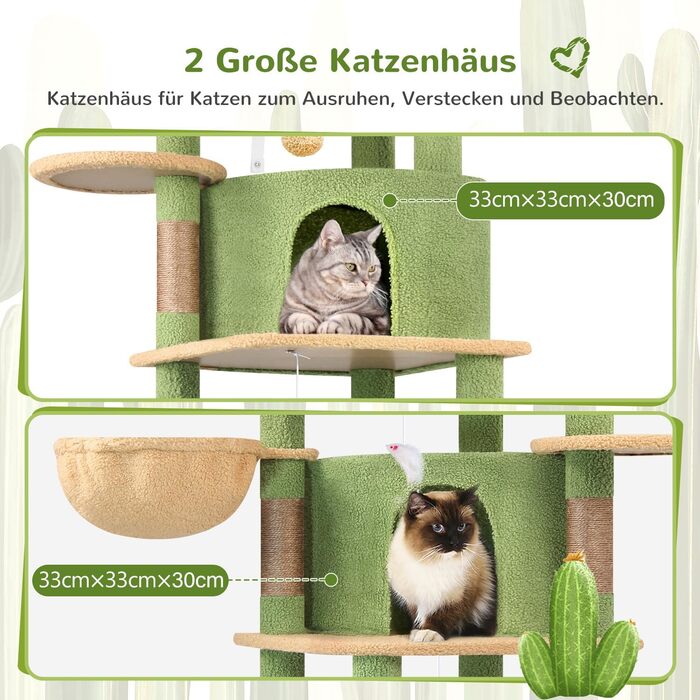 2 Große Katzenhäus

Katzenhäus für Katzen zum Ausruhen, Verstecken und Beobachten.

33cm×33cm×30cm

33cm×33cm×30cm