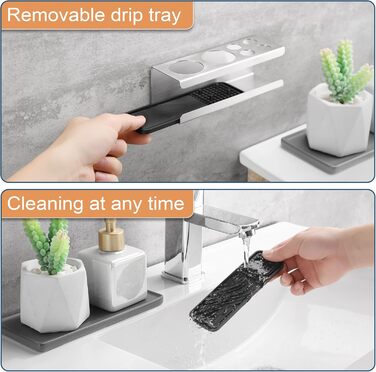 Removable drip tray

Cleaning at any time