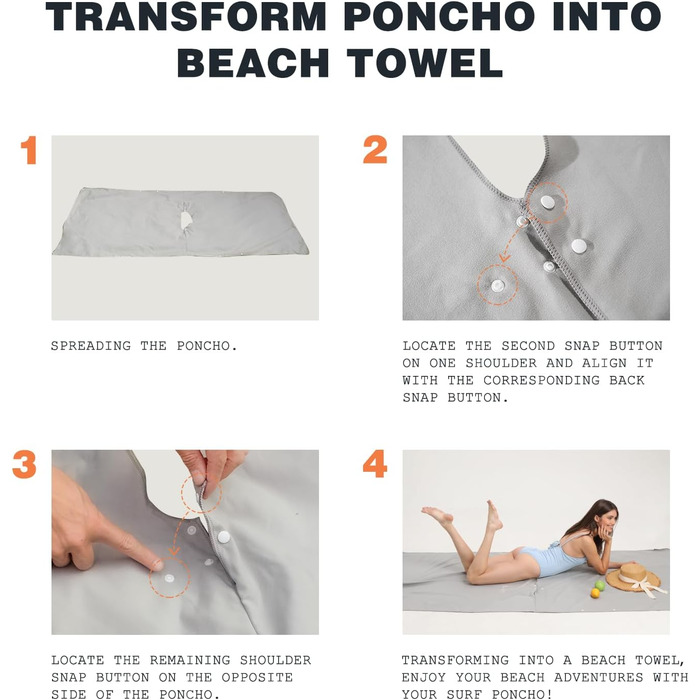 TRANSFORM PONCHO INTO BEACH TOWEL

1

SPREADING THE PONCHO.

2

LOCATE THE SECOND SNAP BUTTON ON ONE SHOULDER AND ALIGN IT WITH THE CORRESPONDING BACK SNAP BUTTON.

3

LOCATE THE REMAINING SHOULDER SNAP BUTTON ON THE OPPOSITE SIDE OF THE PONCHO.

4

TRANSFORMING INTO A BEACH TOWEL, ENJOY YOUR BEACH ADVENTURES WITH YOUR SURF PONCHO!