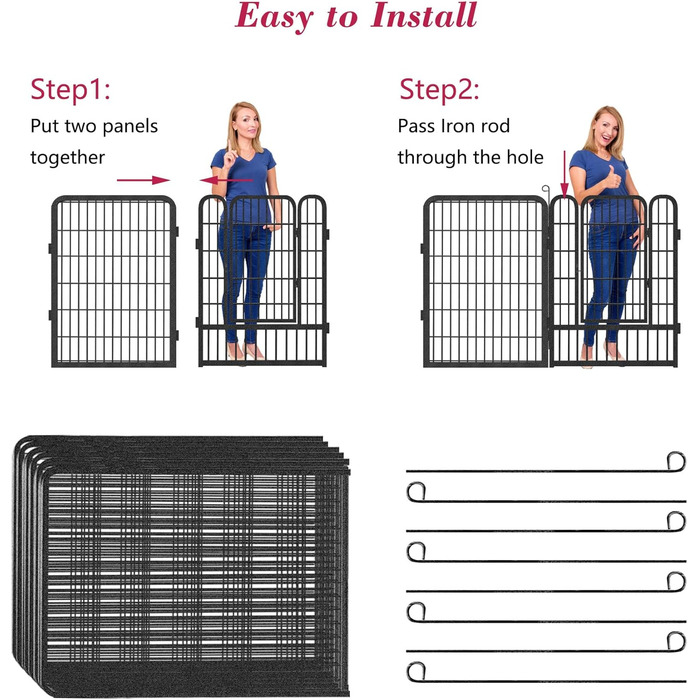 Easy to Install

Step1:
Put two panels together

Step2:
Pass Iron rod through the hole