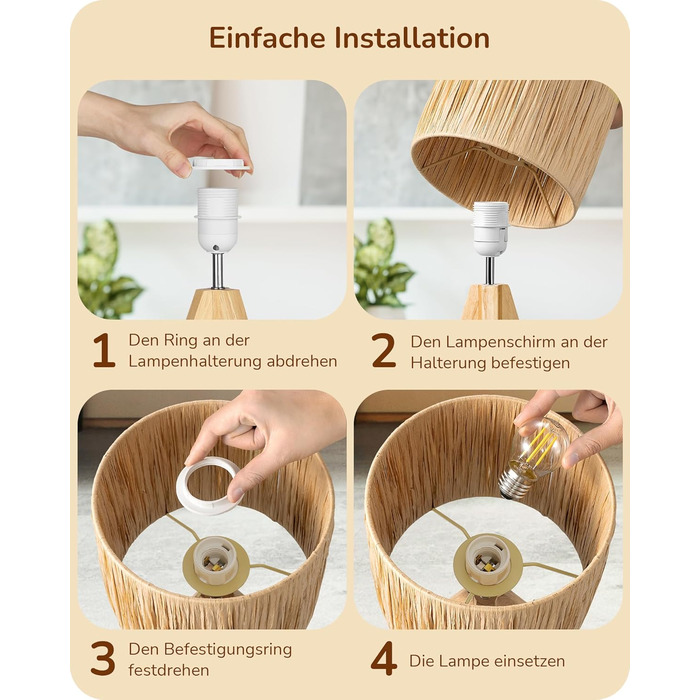 Einfache Installation

1 Den Ring an der Lampenhalterung abdrehen

2 Den Lampenschirm an der Halterung befestigen

3 Den Befestigungsring festdrehen

4 Die Lampe einsetzen