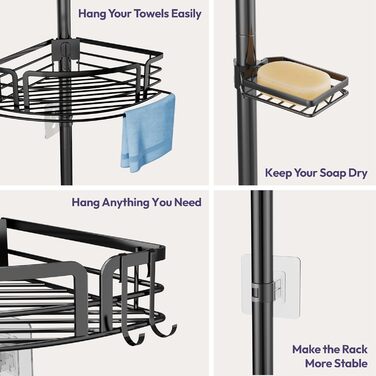 Hang Your Towels Easily

Keep Your Soap Dry

Hang Anything You Need

Make the Rack More Stable