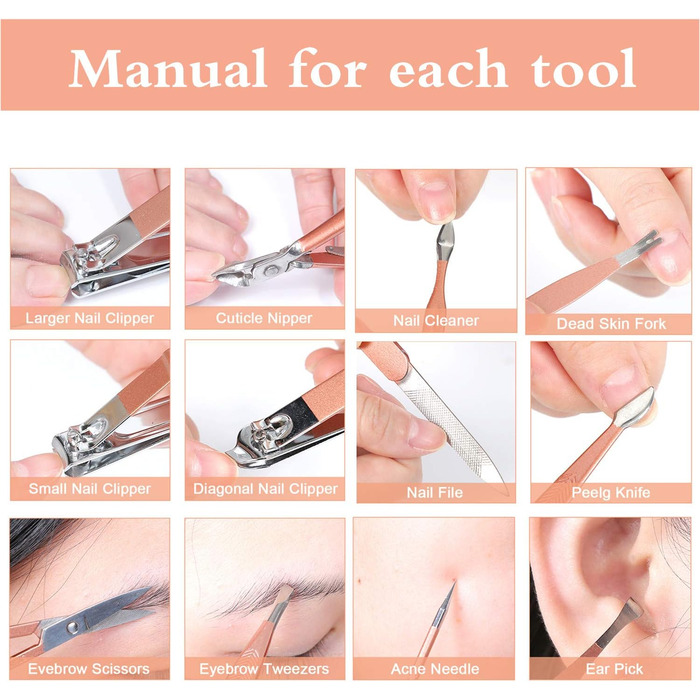 Manual for each tool

Larger Nail Clipper

Cuticle Nipper

Nail Cleaner

Dead Skin Fork

Small Nail Clipper

Diagonal Nail Clipper

Nail File

Peelg Knife

Evebrow Scissors

Eyebrow Tweezers

Acne Needle

Ear Pick