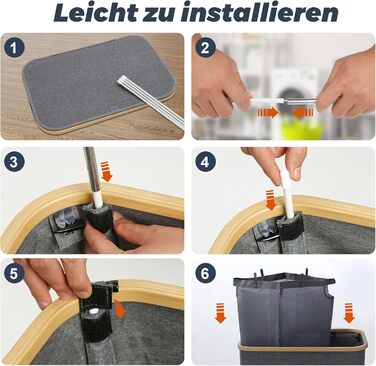 Leicht zu installieren

1

2

3

4

5

6