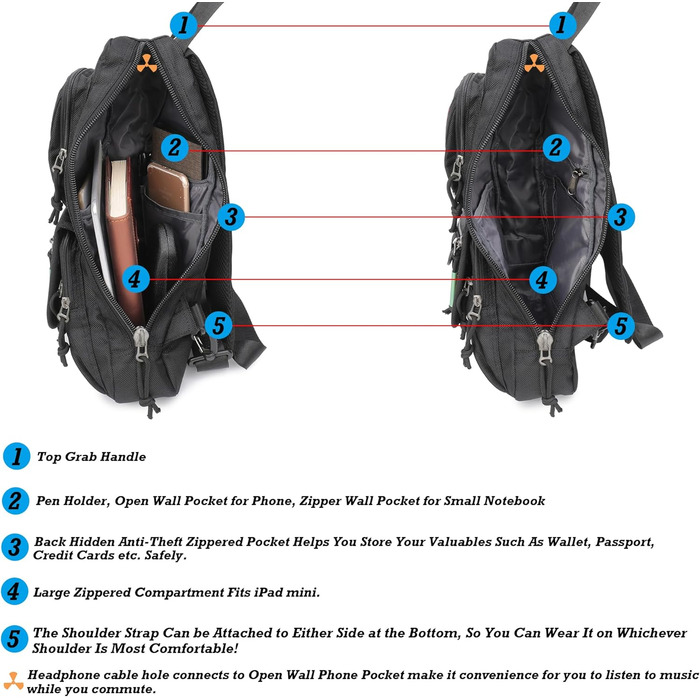 1 1

2 2

3 3

4 4

5 5

1 Top Grab Handle

2 Pen Holder, Open Wall Pocket for Phone, Zipper Wall Pocket for Small Notebook

3 Back Hidden Anti-Theft Zippered Pocket Helps You Store Your Valuables Such As Wallet, Passport, Credit Cards etc. Safely.

4 Large Zippered Compartment Fits iPad mini.

5 The Shoulder Strap Can be Attached to Either Side at the Bottom, So You Can Wear It on Whichever Shoulder Is Most Comfortable!

Headphone cable hole connects to Open Wall Phone Pocket make it convenience for you to listen to music while you commute.