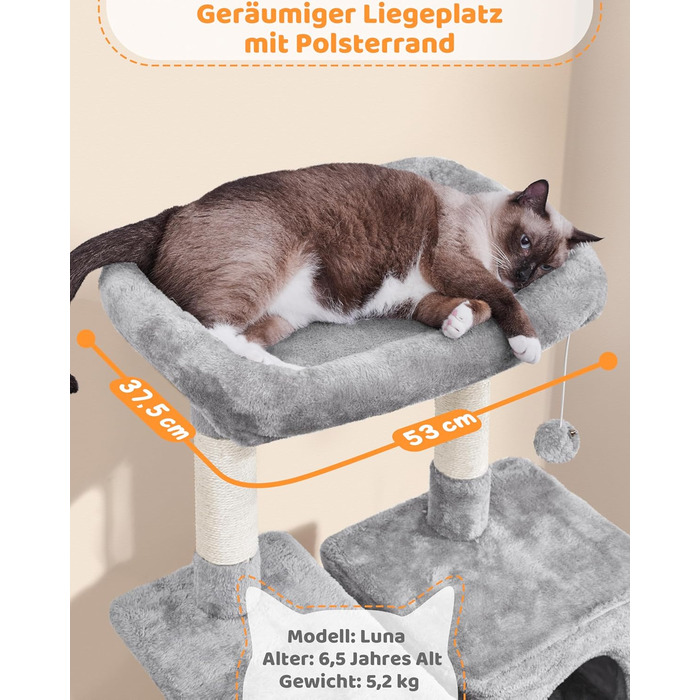 Geräumiger Liegeplatz mit Polsterrand

37,5 cm

53 cm

Modell: Luna
Alter: 6,5 Jahres Alt
Gewicht: 5,2 kg