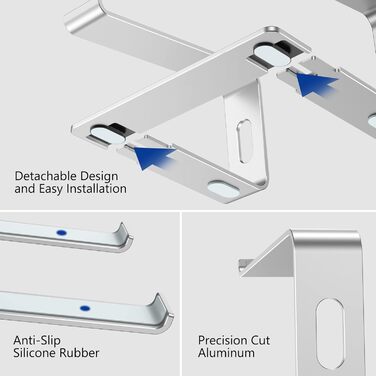 Detachable Design
and Easy Installation

Anti-Slip
Silicone Rubber

Precision Cut
Aluminum