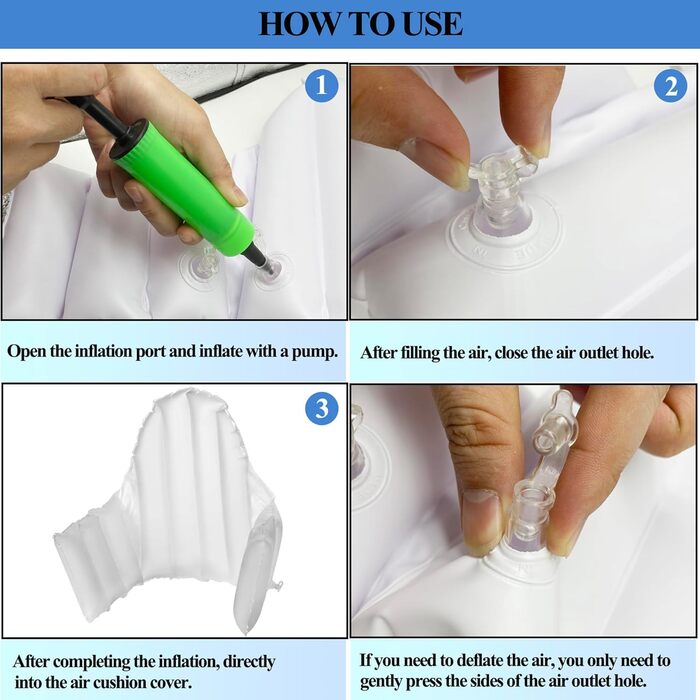 HOW TO USE

1

Open the inflation port and inflate with a pump.

2

After filling the air, close the air outlet hole.

3

After completing the inflation, directly into the air cushion cover.

If you need to deflate the air, you only need to gently press the sides of the air outlet hole.