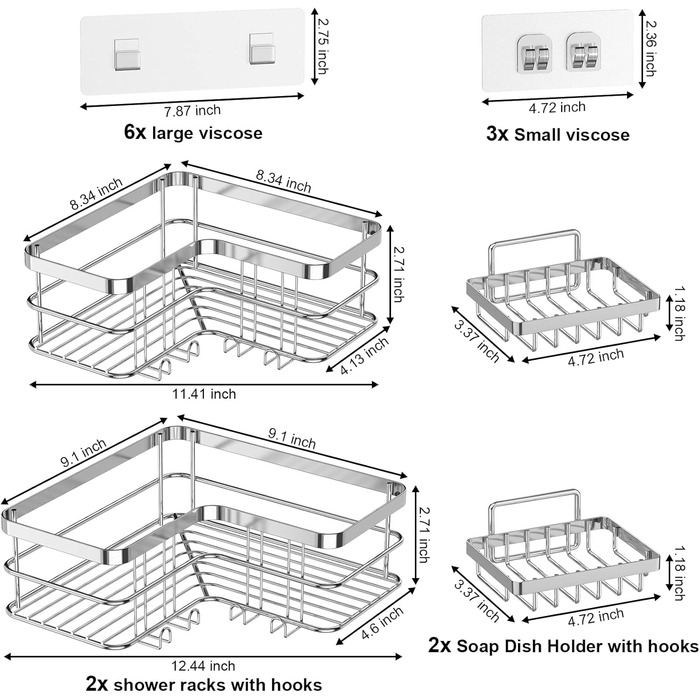 2.75 inch
7.87 inch
6x large viscose

2.36 inch
4.72 inch
3x Small viscose

8.34 inch
8.34 inch
2.71 inch
4.13 inch
11.41 inch

1.18 inch
3.37 inch
4.72 inch

9.1 inch
9.1 inch
2.71 inch
4.6 inch
12.44 inch
2x shower racks with hooks

1.18 inch
3.37 inch
4.72 inch
2x Soap Dish Holder with hooks