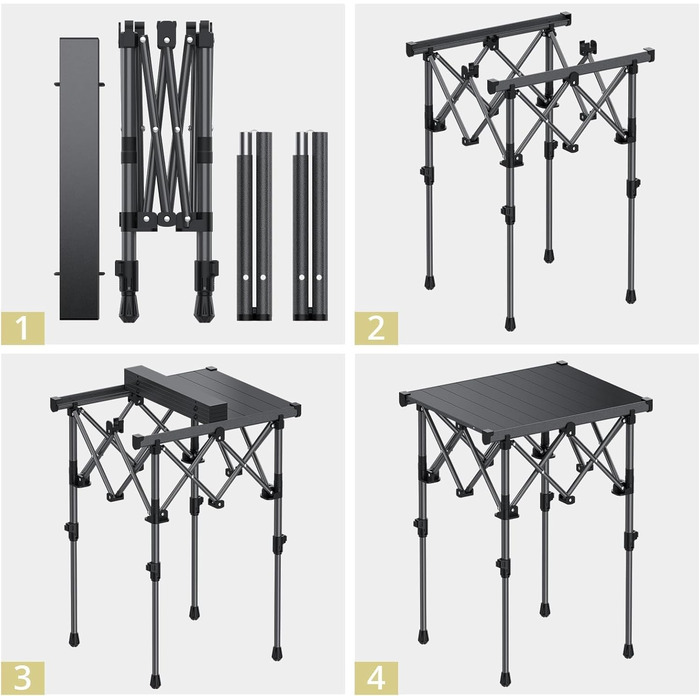 1
2
3
4