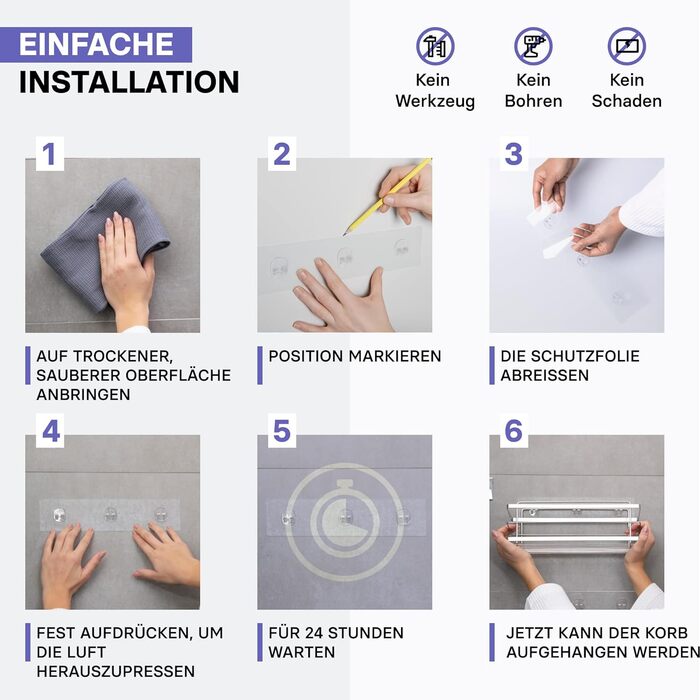 EINFACHE INSTALLATION

Kein Werkzeug

Kein Bohren

Kein Schaden

1

AUF TROCKENER, SAUBERER OBERFLÄCHE ANBRINGEN

2

POSITION MARKIEREN

3

DIE SCHUTZFOLIE ABREISSEN

4

FEST AUFDRÜCKEN, UM DIE LUFT HERAUSZUPRESSEN

5

FÜR 24 STUNDEN WARTEN

6

JETZT KANN DER KORB AUFGEHANGEN WERDEN