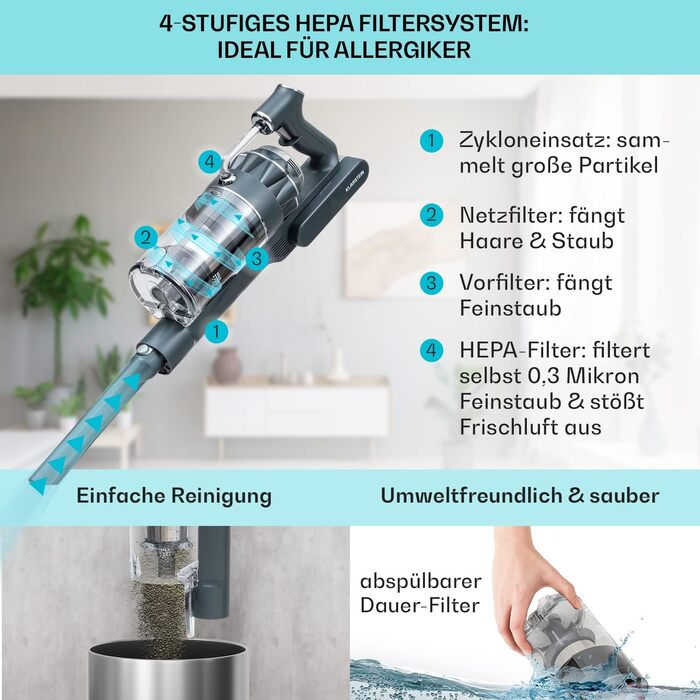 4-STUFIGES HEPA FILTERSYSTEM:
IDEAL FÜR ALLERGIKER

4

2

3

1

KLARSTEIN

1 Zykloneinsatz: sammelt große Partikel

2 Netzfilter: fängt Haare & Staub

3 Vorfilter: fängt Feinstaub

4 HEPA-Filter: filtert selbst 0,3 Mikron Feinstaub & stößt Frischluft aus

Einfache Reinigung

Umweltfreundlich & sauber

abspülbarer Dauer-Filter