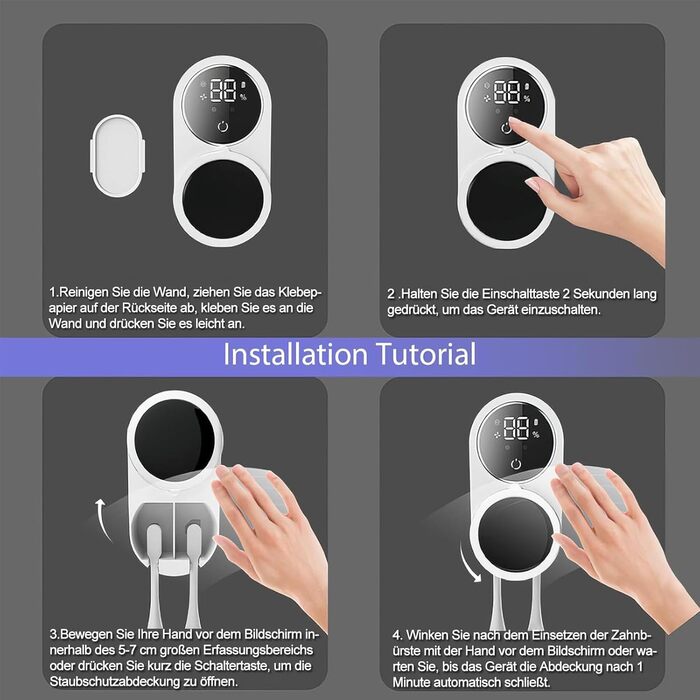 88 %

1.Reinigen Sie die Wand, ziehen Sie das Klebepapier auf der Rückseite ab, kleben Sie es an die Wand und drücken Sie es leicht an.

88 %

2 .Halten Sie die Einschalttaste 2 Sekunden lang gedrückt, um das Gerät einzuschalten.

Installation Tutorial

3.Bewegen Sie Ihre Hand vor dem Bildschirm innerhalb des 5-7 cm großen Erfassungsbereichs oder drücken Sie kurz die Schaltertaste, um die Staubschutzabdeckung zu öffnen.

88 %

4. Winken Sie nach dem Einsetzen der Zahnbürste mit der Hand vor dem Bildschirm oder warten Sie, bis das Gerät die Abdeckung nach 1 Minute automatisch schließt.