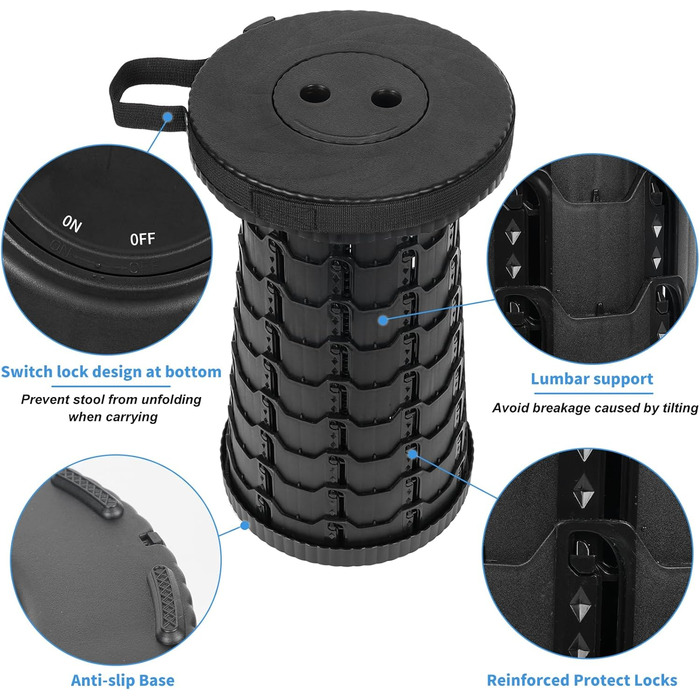 ON OFF

Switch lock design at bottom

Prevent stool from unfolding when carrying

Lumbar support

Avoid breakage caused by tilting

Anti-slip Base

Reinforced Protect Locks