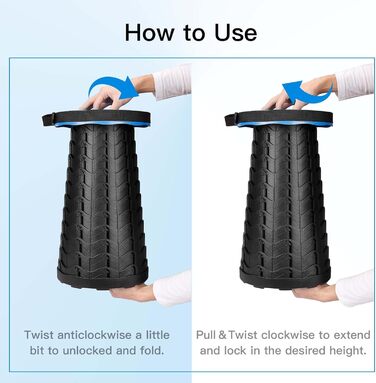 How to Use

Twist anticlockwise a little bit to unlocked and fold.

Pull & Twist clockwise to extend and lock in the desired height.