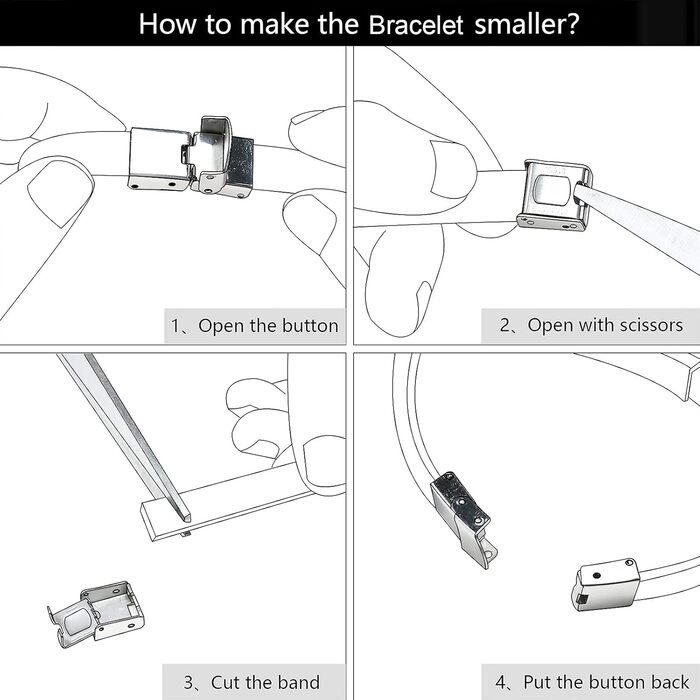 How to make the Bracelet smaller?

1、Open the button

2、Open with scissors

3、Cut the band

4、Put the button back