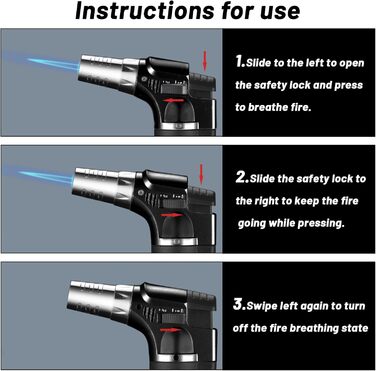 Instructions for use

1.Slide to the left to open the safety lock and press to breathe fire.

2.Slide the safety lock to the right to keep the fire going while pressing.

3.Swipe left again to turn off the fire breathing state