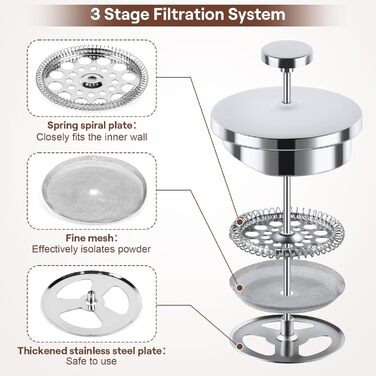 3 Stage Filtration System

Spring spiral plate:
Closely fits the inner wall

Fine mesh:
Effectively isolates powder

Thickened stainless steel plate:
Safe to use