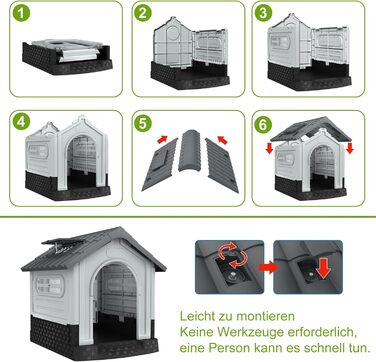 1

2

3

4

5

6

Leicht zu montieren
Keine Werkzeuge erforderlich, eine Person kann es schnell tun.