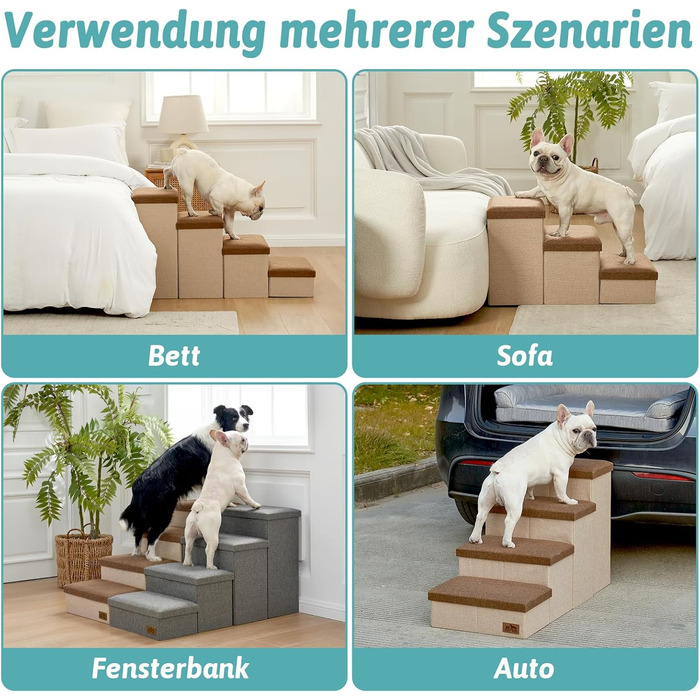 Verwendung mehrerer Szenarien

Bett

Sofa

Fensterbank

Auto