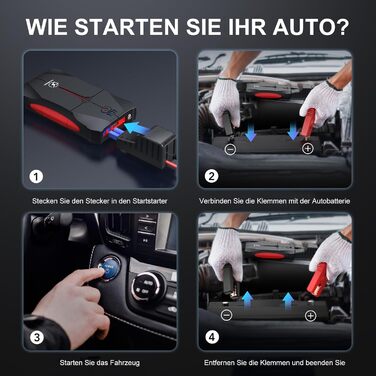 WIE STARTEN SIE IHR AUTO?

1

Stecken Sie den Stecker in den Startstarter

2

Verbinden Sie die Klemmen mit der Autobatterie

3

Starten Sie das Fahrzeug

4

Entfernen Sie die Klemmen und beenden Sie