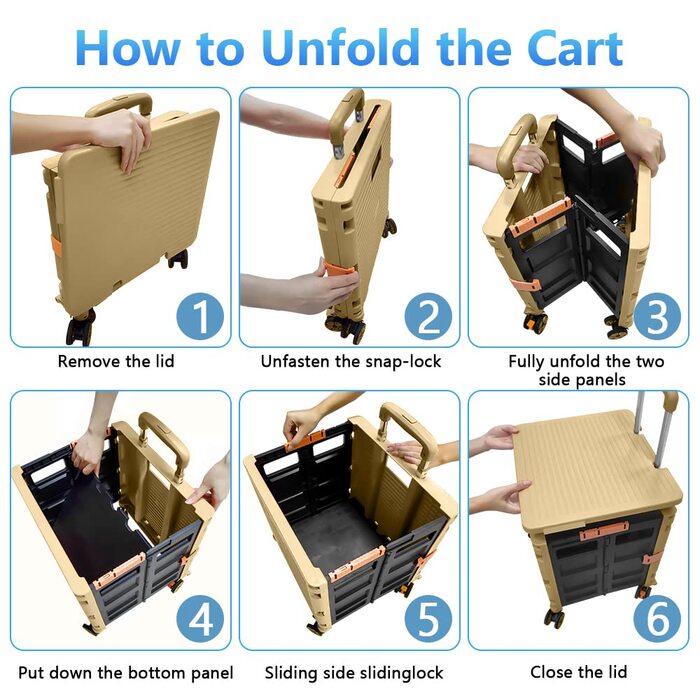 How to Unfold the Cart

1
Remove the lid

2
Unfasten the snap-lock

3
Fully unfold the two side panels

4
Put down the bottom panel

5
Sliding side slidinglock

6
Close the lid