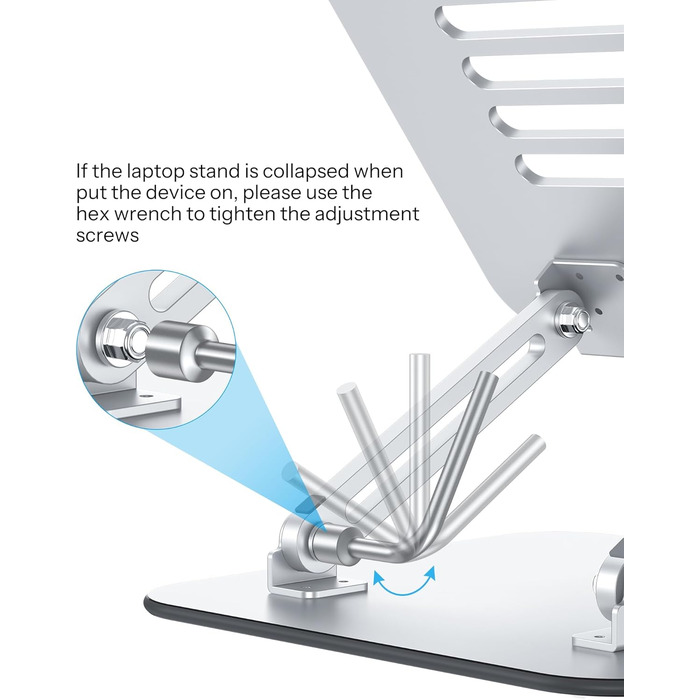 If the laptop stand is collapsed when put the device on, please use the hex wrench to tighten the adjustment screws