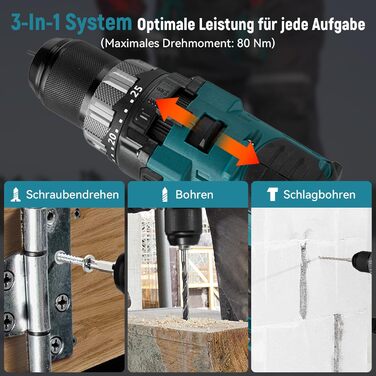 3-In-1 System Optimale Leistung für jede Aufgabe
(Maximales Drehmoment: 80 Nm)

25
20

Schraubendrehen

Bohren

Schlagbohren