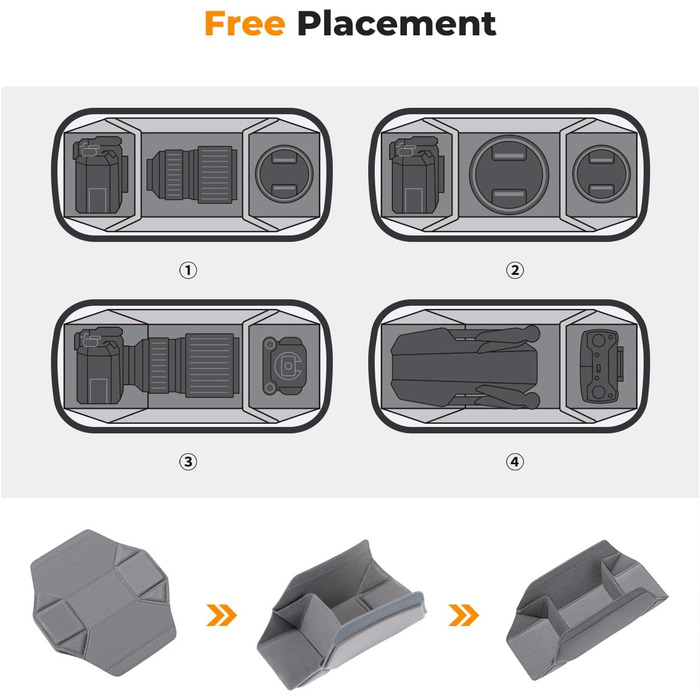 Free Placement

①

②

③

④