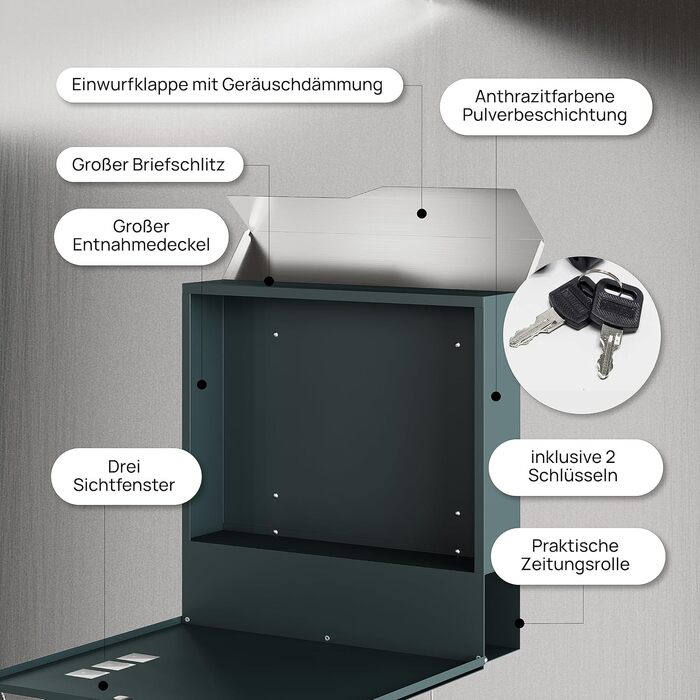 Einwurfklappe mit Geräuschdämmung

Anthrazitfarbene Pulverbeschichtung

Großer Briefschlitz

Großer Entnahmedeckel

Drei Sichtfenster

inklusive 2 Schlüsseln

Praktische Zeitungsrolle