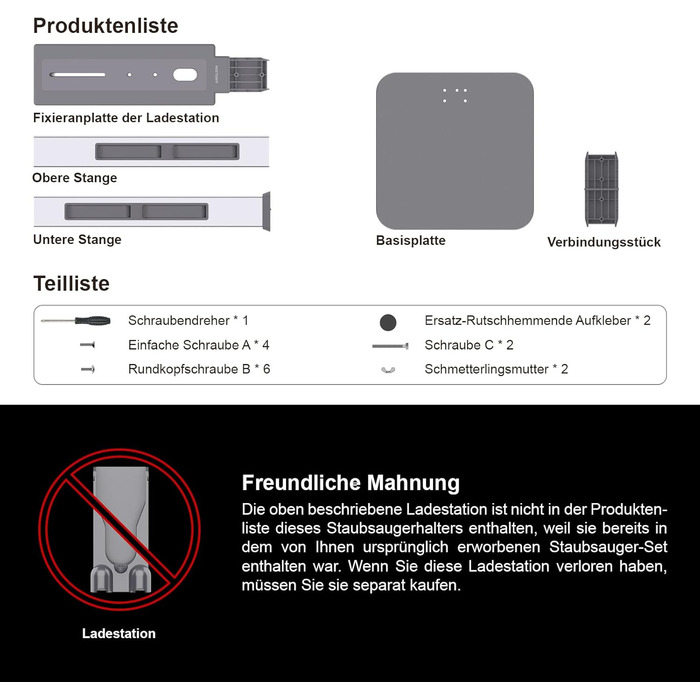 Produktenliste

Fixieranplatte der Ladestation

Obere Stange

Untere Stange

Basisplatte

Verbindungsstück

Teilliste

Schraubendreher * 1
Einfache Schraube A * 4
Rundkopfschraube B * 6
Ersatz-Rutschhemmende Aufkleber * 2
Schraube C * 2
Schmetterlingsmutter * 2

Ladestation

Freundliche Mahnung

Die oben beschriebene Ladestation ist nicht in der Produktenliste dieses Staubsaugerhalters enthalten, weil sie bereits in dem von Ihnen ursprünglich erworbenen Staubsauger-Set enthalten war. Wenn Sie diese Ladestation verloren haben, müssen Sie sie separat kaufen.