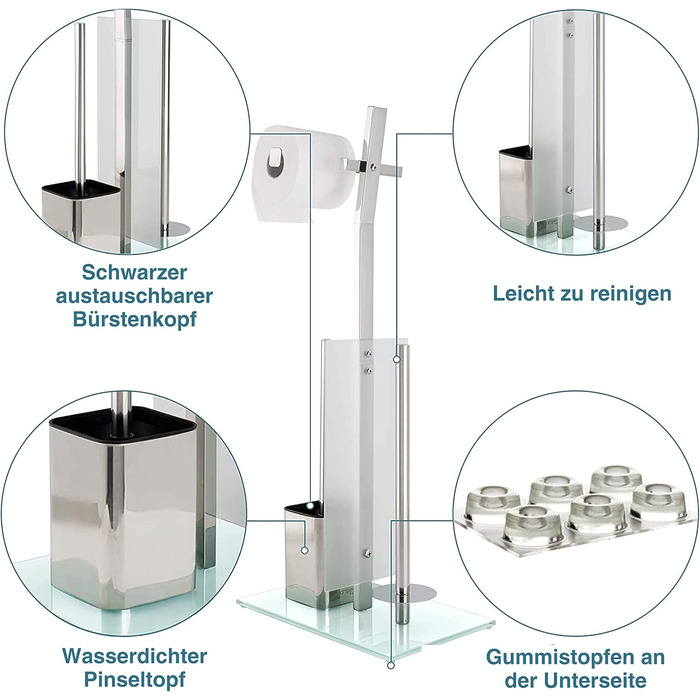 Schwarzer austauschbarer Bürstenkopf

Leicht zu reinigen

Wasserdichter Pinseltopf

Gummistopfen an der Unterseite