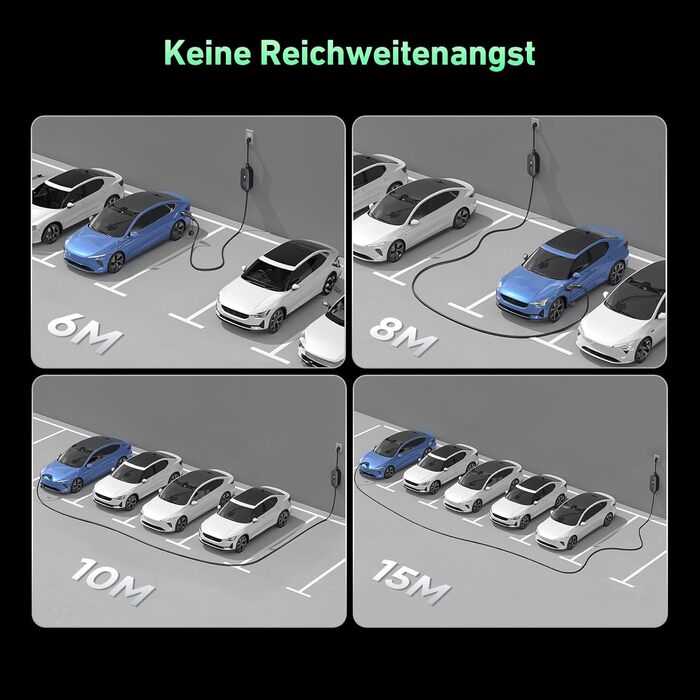 Keine Reichweitenangst

6M

8M

10M

15M