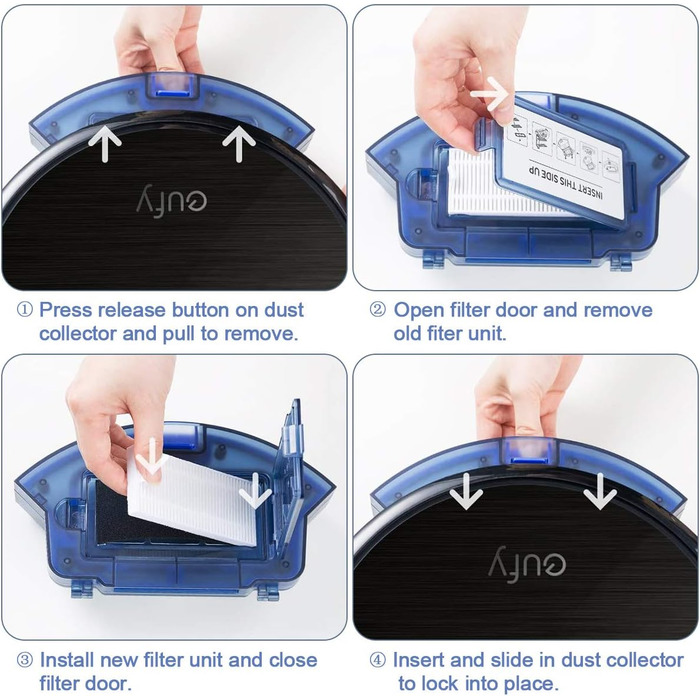 eufy

① Press release button on dust collector and pull to remove.

INSERT THIS SIDE UP

② Open filter door and remove old fiter unit.

③ Install new filter unit and close filter door.

eufy

④ Insert and slide in dust collector to lock into place.