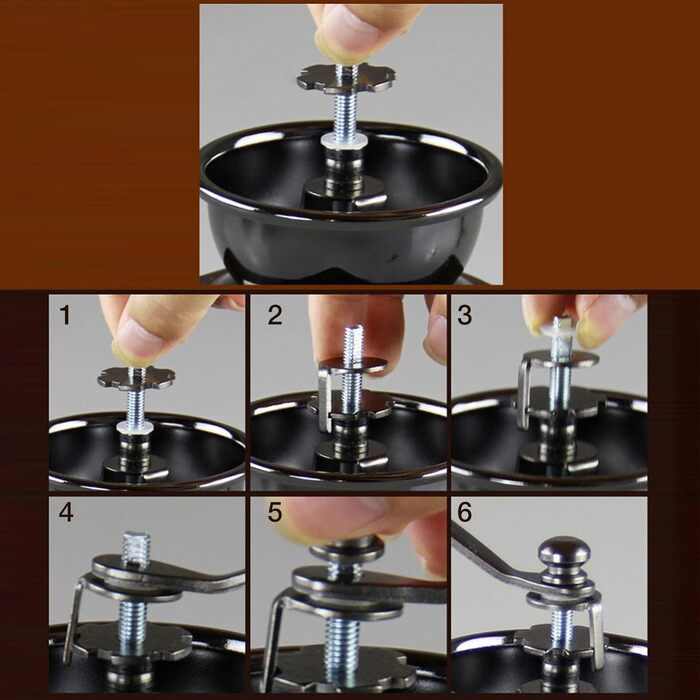 1
2
3
4
5
6