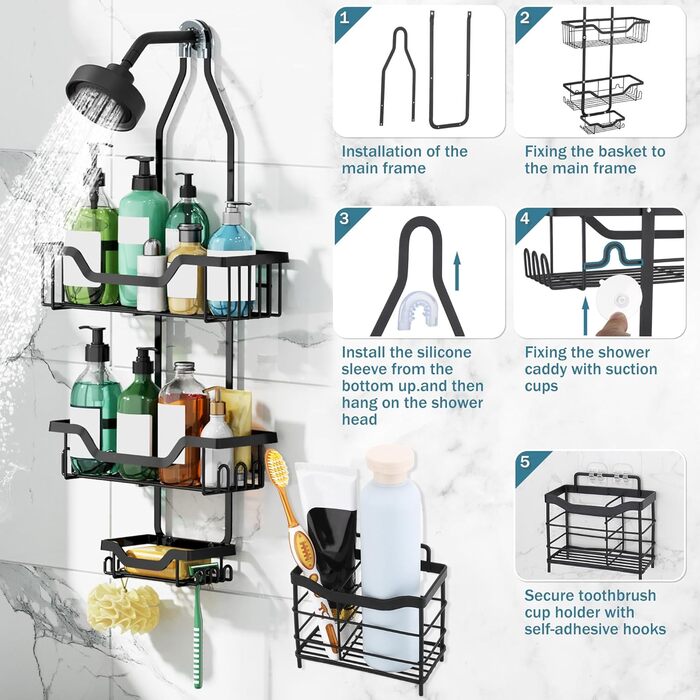 1
Installation of the main frame

2
Fixing the basket to the main frame

3
Install the silicone sleeve from the bottom up.and then hang on the shower head

4
Fixing the shower caddy with suction cups

5
Secure toothbrush cup holder with self-adhesive hooks