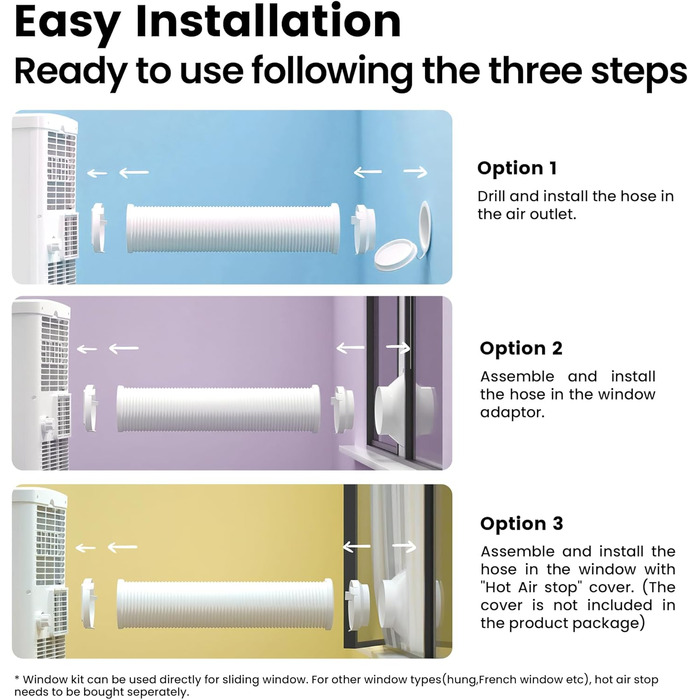 Easy Installation
Ready to use following the three steps

Option 1
Drill and install the hose in the air outlet.

Option 2
Assemble and install the hose in the window adaptor.

Option 3
Assemble and install the hose in the window with "Hot Air stop" cover. (The cover is not included in the product package)

* Window kit can be used directly for sliding window. For other window types(hung,French window etc), hot air stop needs to be bought seperately.