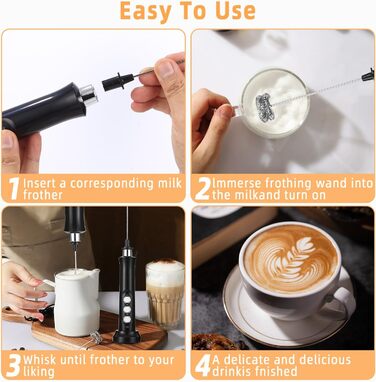 Easy To Use

1 Insert a corresponding milk frother

2 Immerse frothing wand into the milkand turn on

3 Whisk until frother to your liking

4 A delicate and delicious drinkis fnished