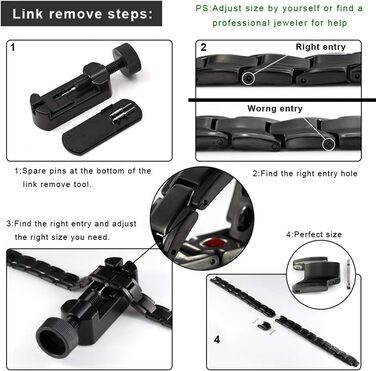 Link remove steps:

PS:Adjust size by yourself or find a professional jeweler for help

1

2

Right entry

Worng entry

1:Spare pins at the bottom of the link remove tool.

2:Find the right entry hole

3:Find the right entry and adjust the right size you need.

4:Perfect size

4