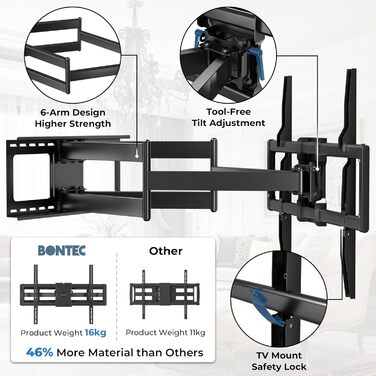 6-Arm Design
Higher Strength

Tool-Free
Tilt Adjustment

BONTEC

Product Weight 16kg

Other

Product Weight 11kg

46% More Material than Others

TV Mount
Safety Lock