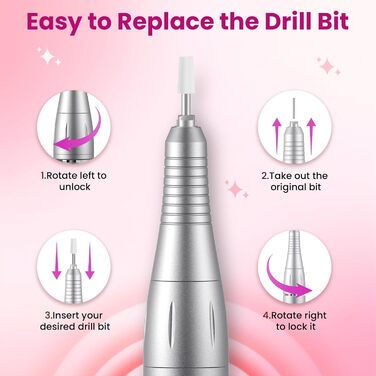 Easy to Replace the Drill Bit

1.Rotate left to unlock

2.Take out the original bit

3.Insert your desired drill bit

4.Rotate right to lock it